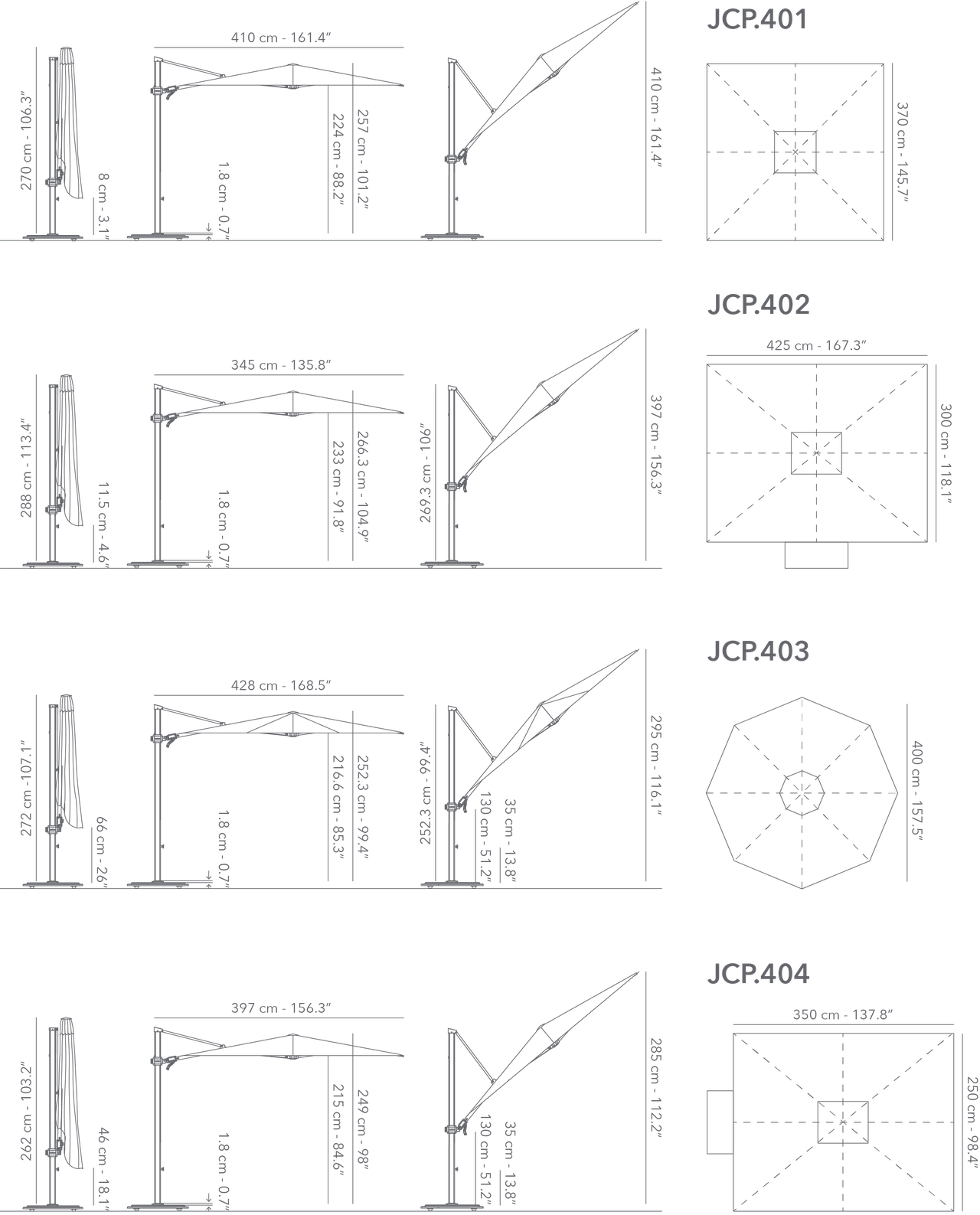 JCP.401

270 cm - 106.3″
8 cm - 3.1″
410 cm - 161.4″
1.8 cm - 0.7″
224 cm - 88.2″
257 cm - 101.2″
410 cm - 161.4″
370 cm - 145.7″

JCP.402

288 cm - 113.4″
11.5 cm - 4.6″
345 cm - 135.8″
1.8 cm - 0.7″
233 cm - 91.8″
266.3 cm - 104.9″
269.3 cm - 106″
397 cm - 156.3″
425 cm - 167.3″
300 cm - 118.1″

JCP.403

272 cm - 107.1″
66 cm - 26″
428 cm - 168.5″
1.8 cm - 0.7″
216.6 cm - 85.3″
252.3 cm - 99.4″
252.3 cm - 99.4″
130 cm - 51.2″
35 cm - 13.8″
295 cm - 116.1″
400 cm - 157.5″

JCP.404

262 cm - 103.2″
46 cm - 18.1″
397 cm - 156.3″
1.8 cm - 0.7″
215 cm - 84.6″
249 cm - 98″
130 cm - 51.2″
35 cm - 13.8″
285 cm - 112.2″
350 cm - 137.8″
250 cm - 98.4″